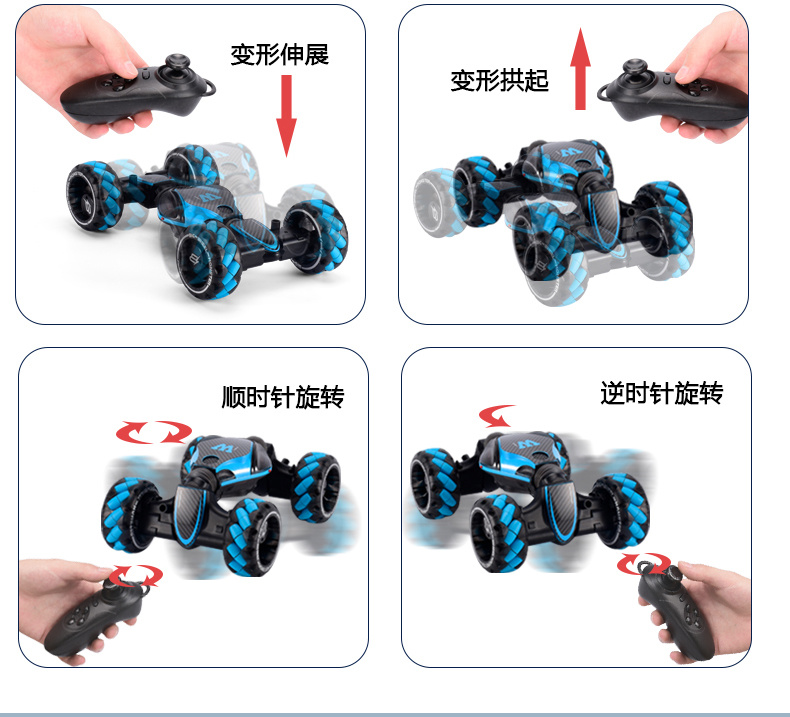 变形伸展

变形拱起

顺时针旋转

逆时针旋转