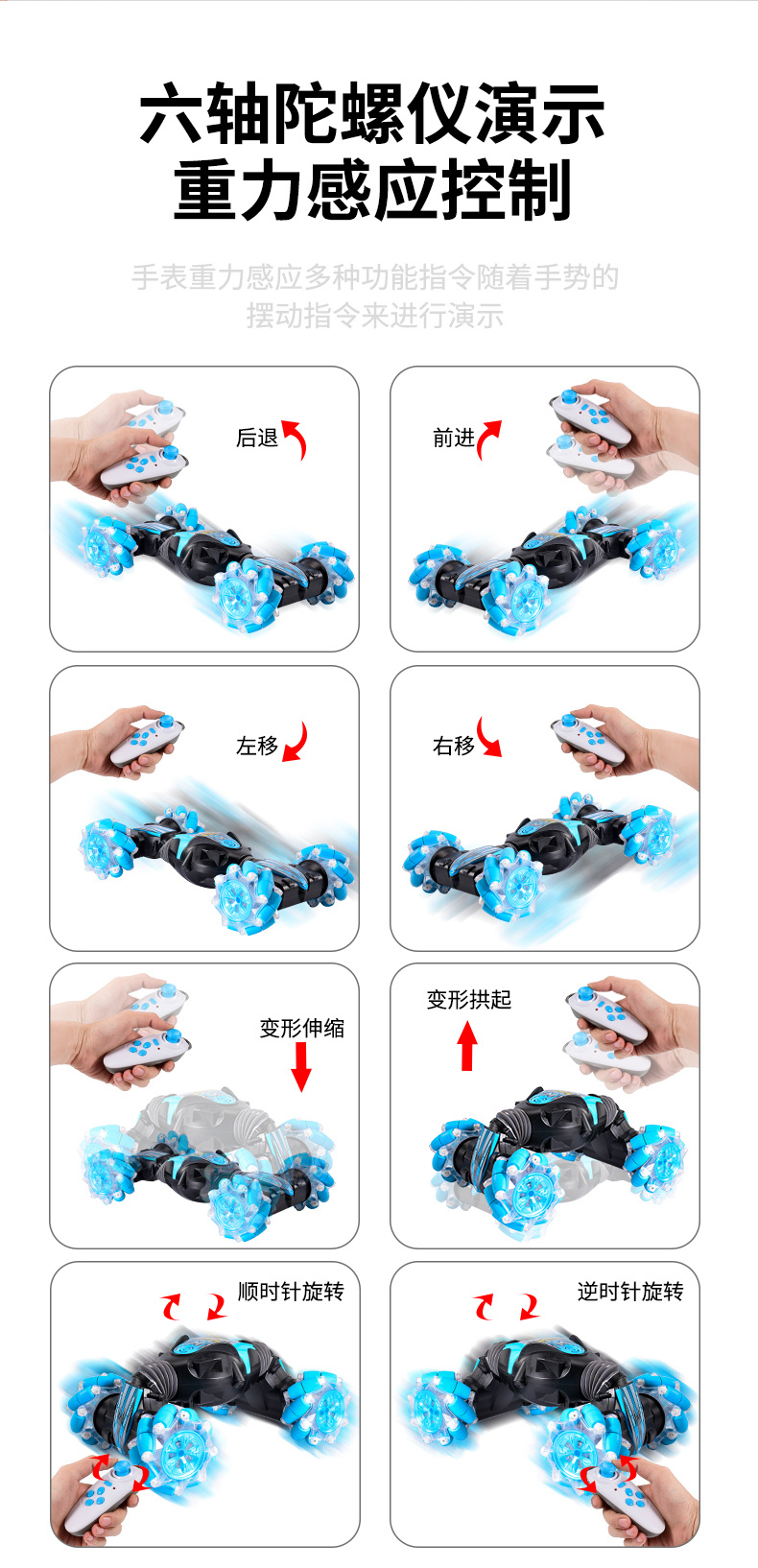 六轴陀螺仪演示
重力感应控制

手表重力感应多种功能指令随着手势的摆动指令来进行演示

后退

前进

左移

右移

变形伸缩

变形拱起

顺时针旋转

逆时针旋转