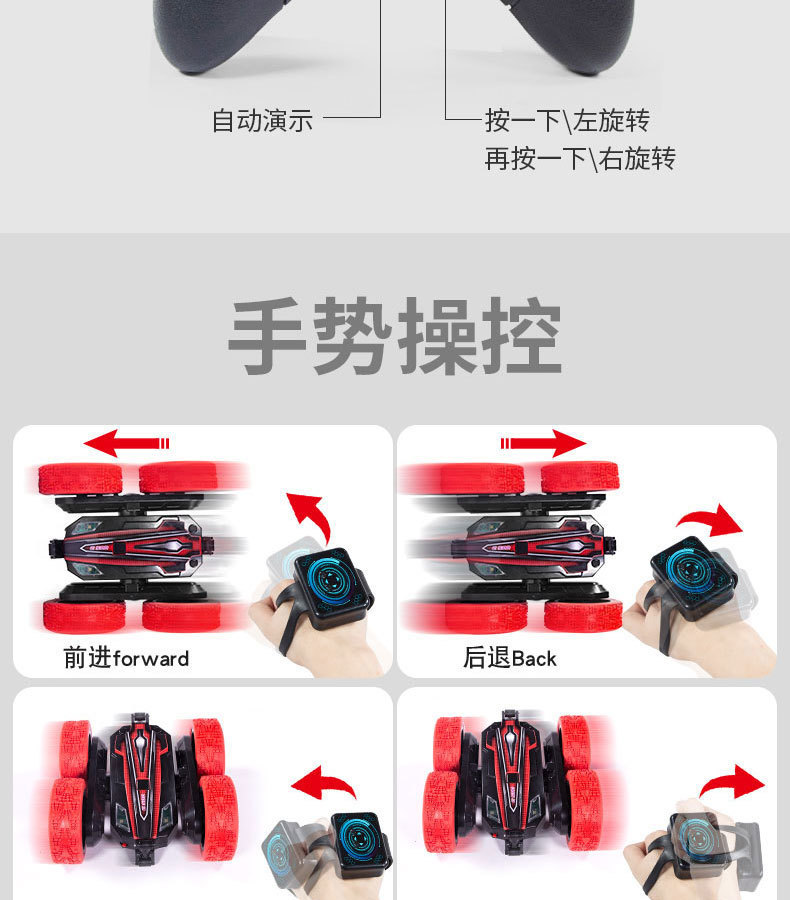 自动演示

按一下\左旋转
再按一下\右旋转

手势操控

前进forward

后退Back