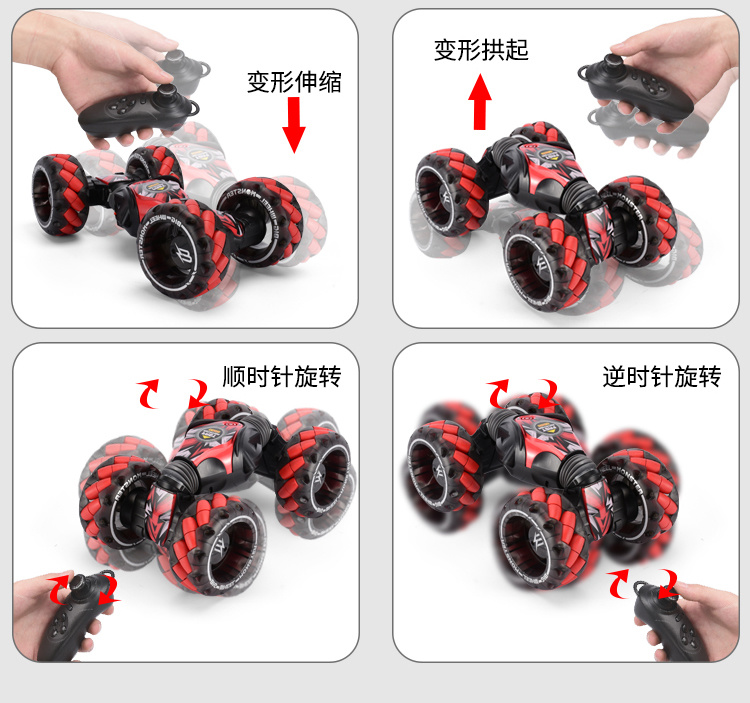 变形伸缩

变形拱起

顺时针旋转

逆时针旋转